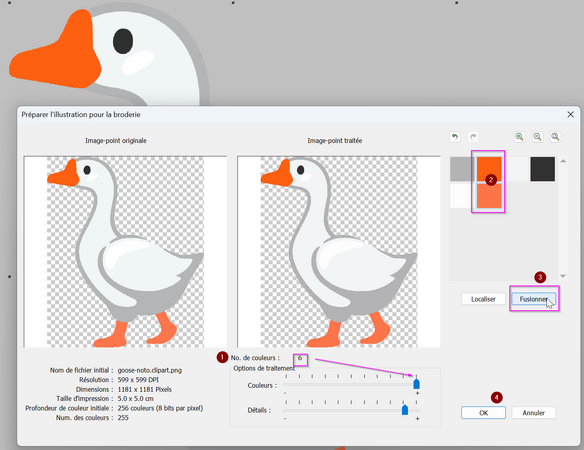 Préparer l'illustration pour la broderie

Image-point originale

Image-point traitée

2

3

Localiser

Fusionner

Nom de fichier initial : goose-noto.clipart.png
Résolution : 599 x 599 DPI
Dimensions : 1181 x 1181 Pixels
Taille d'impression : 5.0 x 5.0 cm
Profondeur de couleur initiale : 256 couleurs (8 bits par pixel)
Num. des couleurs : 255

1

No. de couleurs : 6

Options de traitement

Couleurs :

-

+

Détails :

-

+

4

OK

Annuler